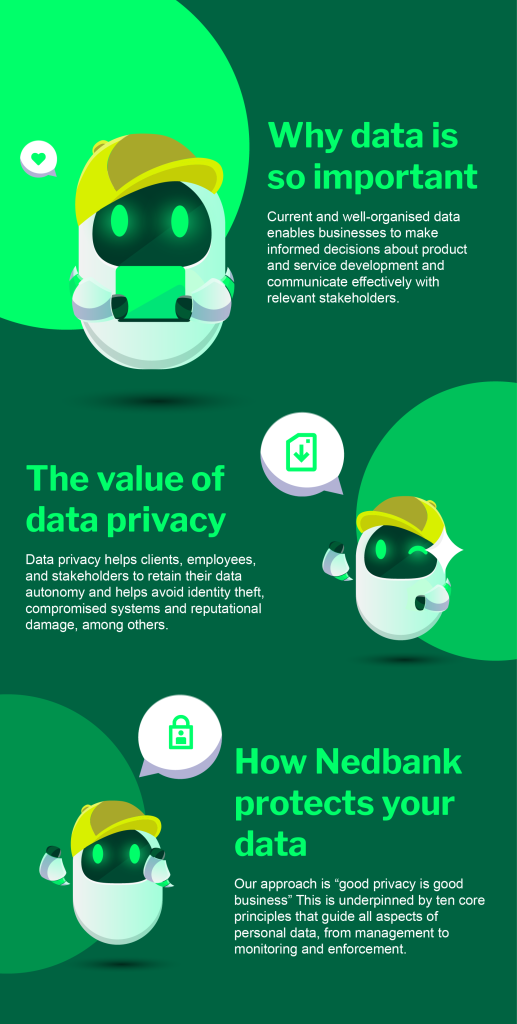 Why data is so important

Current and well-organised data enables businesses to make informed decisions about product and service development and communicate effectively with relevant stakeholders.

The value of data privacy

Data privacy helps clients, employees, and stakeholders to retain their data autonomy and helps avoid identity theft, compromised systems and reputational damage, among others.

How Nedbank protects your data

Our approach is “good privacy is good business” This is underpinned by ten core principles that guide all aspects of personal data, from management to monitoring and enforcement.